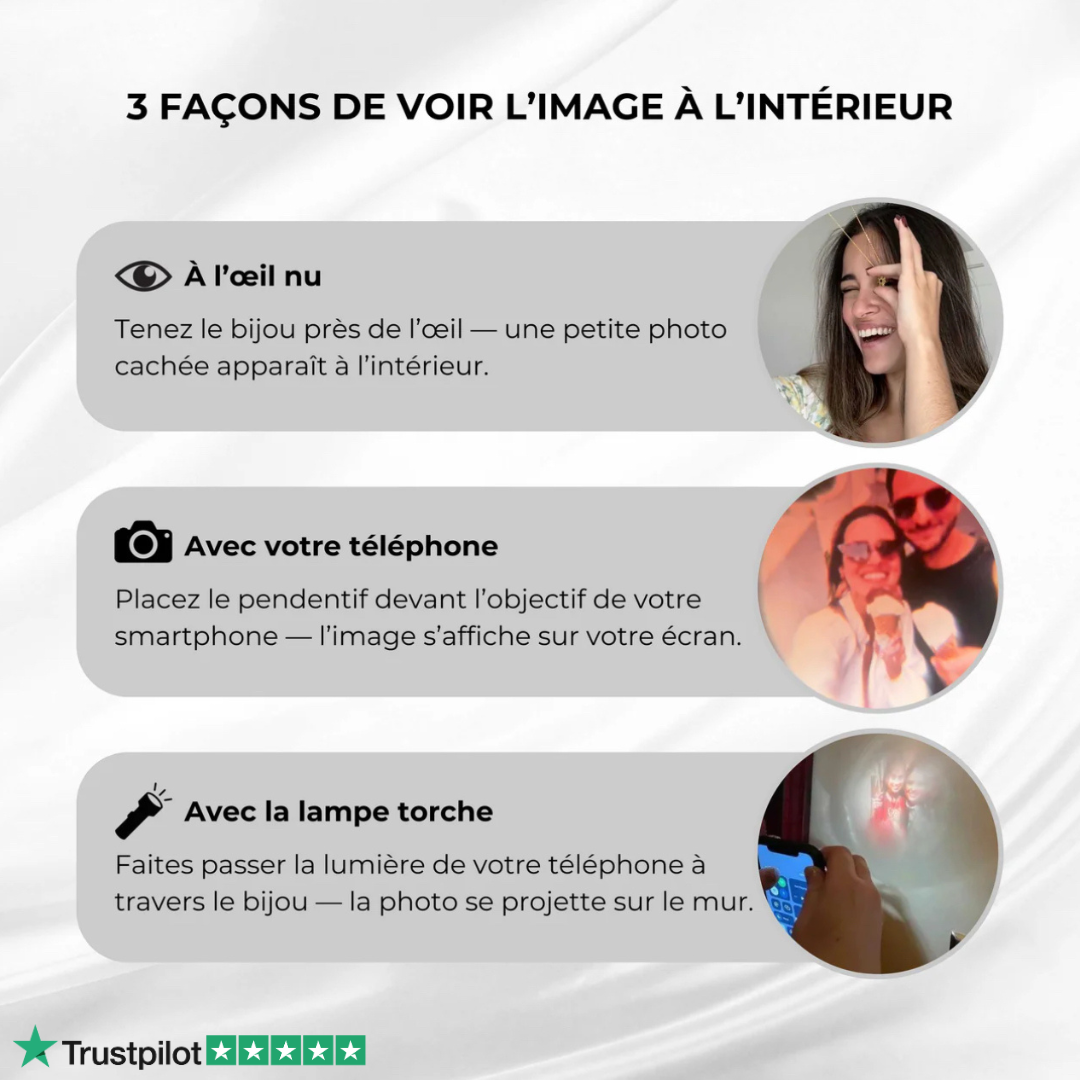 3 FAÇONS DE VOIR L'IMAGE À L'INTÉRIEUR

À l'œil nu

Tenez le bijou près de l'œil — une petite photo cachée apparaît à l'intérieur.

Avec votre téléphone

Placez le pendentif devant l'objectif de votre smartphone — l'image s'affiche sur votre écran.

Avec la lampe torche

Faites passer la lumière de votre téléphone à travers le bijou — la photo se projette sur le mur.

Trustpilot